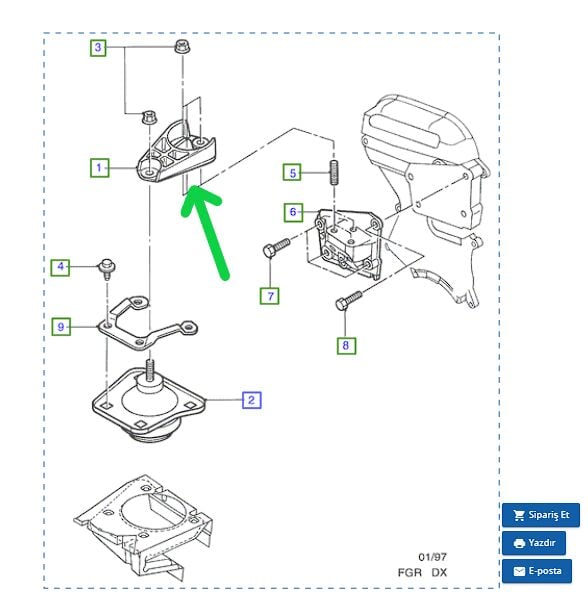 3
1
5
6
4
7
9
8
2
01/97
FGR DX
Sipariş Et
Yazdır
E-posta